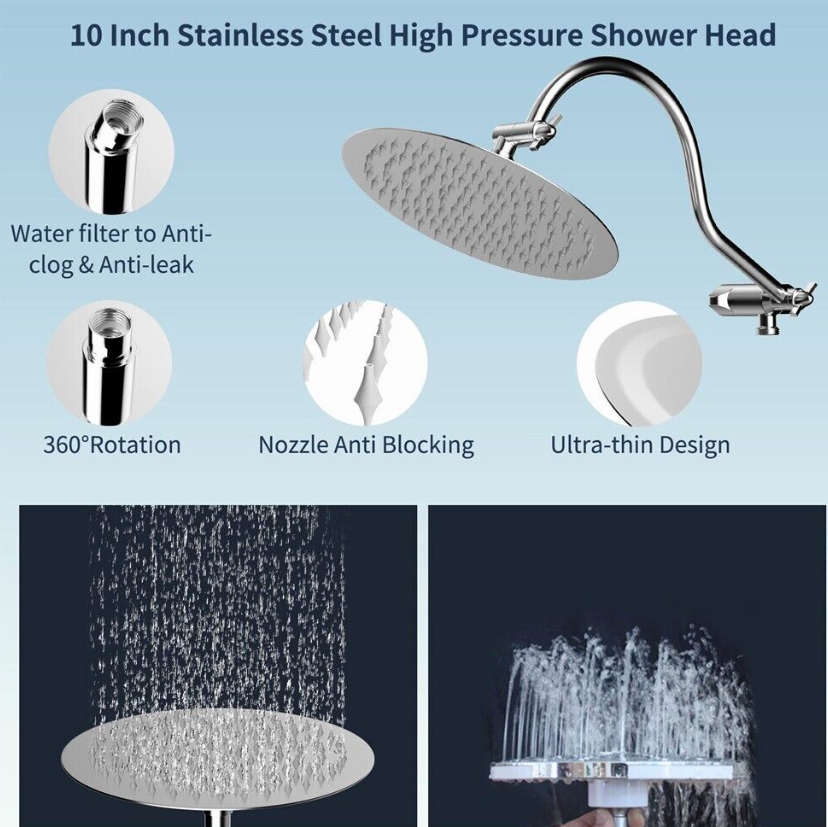 10 Inch Stainless Steel High Pressure Shower Head

Water filter to Anti-clog & Anti-leak

360°Rotation

Nozzle Anti Blocking

Ultra-thin Design