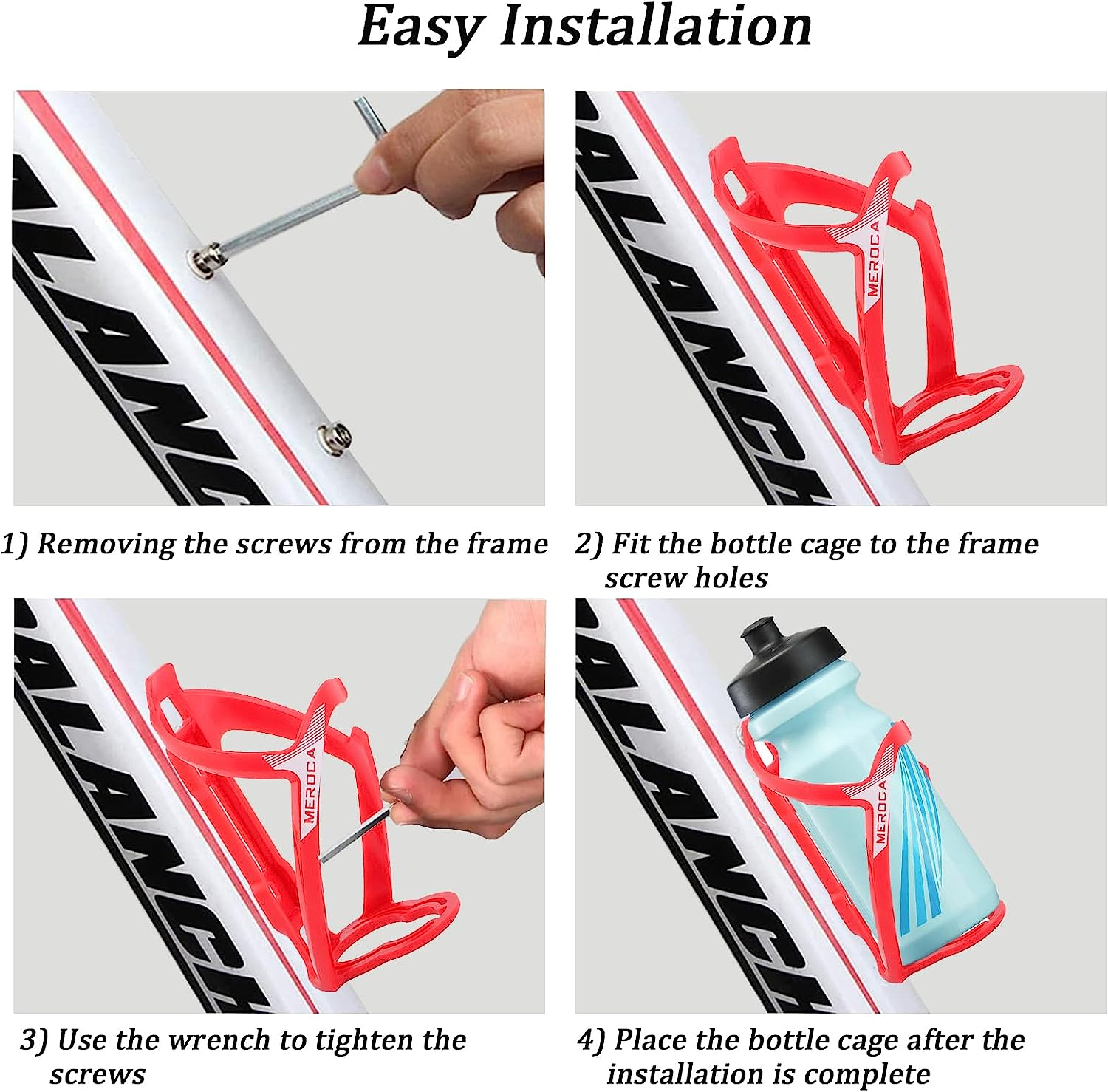 Easy Installation

ALANC

1) Removing the screws from the frame

ALANCH

MEROCA

2) Fit the bottle cage to the frame screw holes

ALANCH

MEROCA

3) Use the wrench to tighten the screws

ALANCH

MEROCA

4) Place the bottle cage after the installation is complete